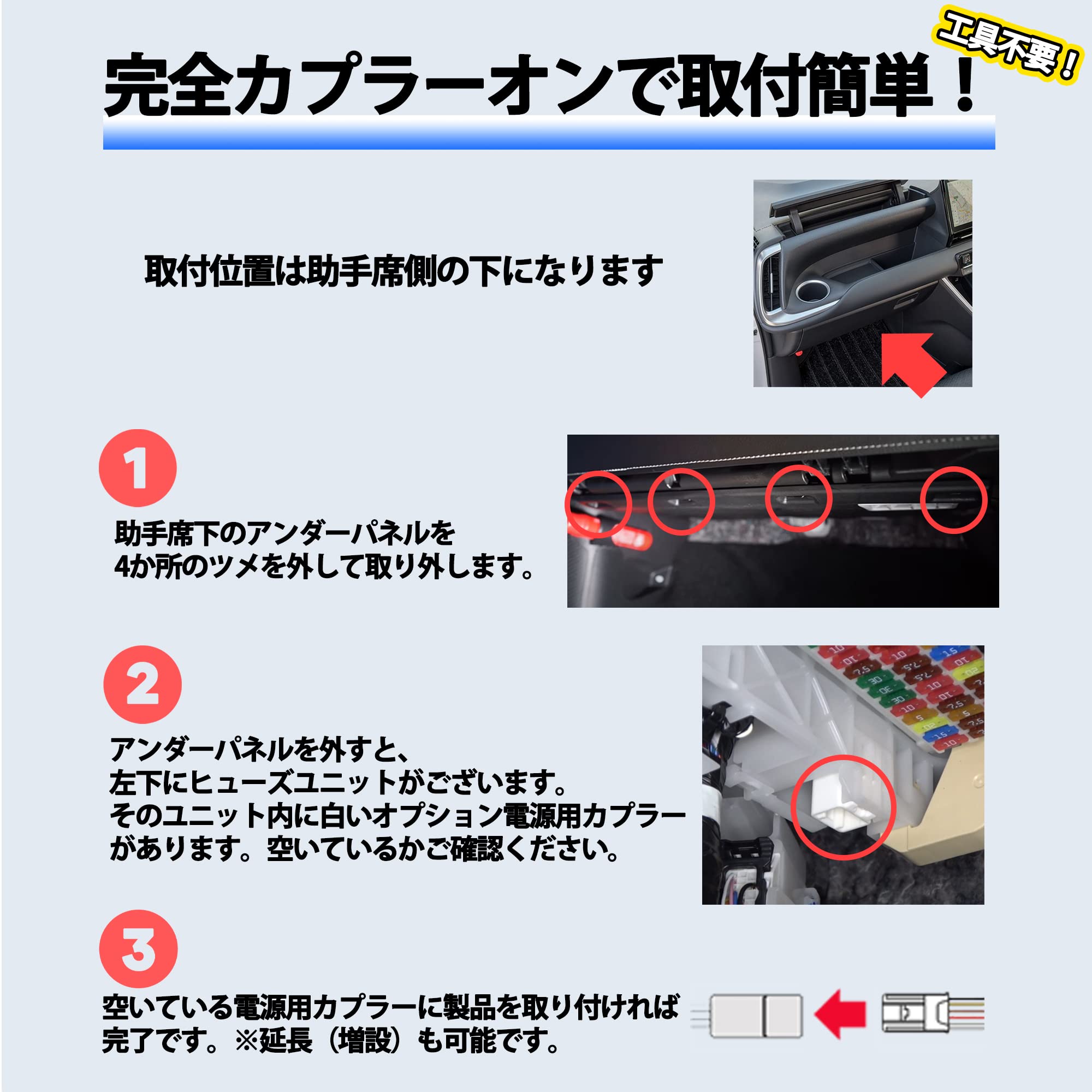 工具不要！

完全カプラーオンで取付簡単！

取付位置は助手席側の下になります

1

助手席下のアンダーパネルを
4か所のツメを外して取り外します。

2

アンダーパネルを外すと、
左下にヒューズユニットがございます。
そのユニット内に白いオプション電源用カプラーがあります。空いているかご確認ください。

3

空いている電源用カプラーに製品を取り付ければ完了です。※延長（増設）も可能です。